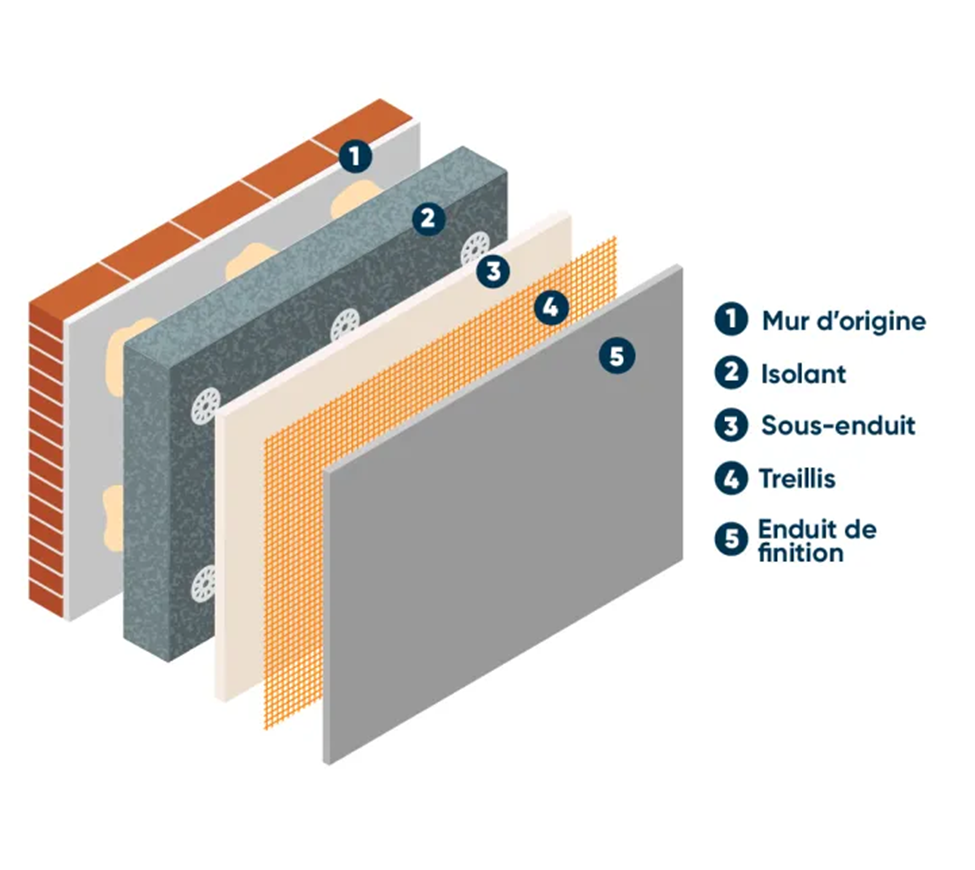 1
2
3
4
5

1 Mur d'origine
2 Isolant
3 Sous-enduit
4 Treillis
5 Enduit de finition